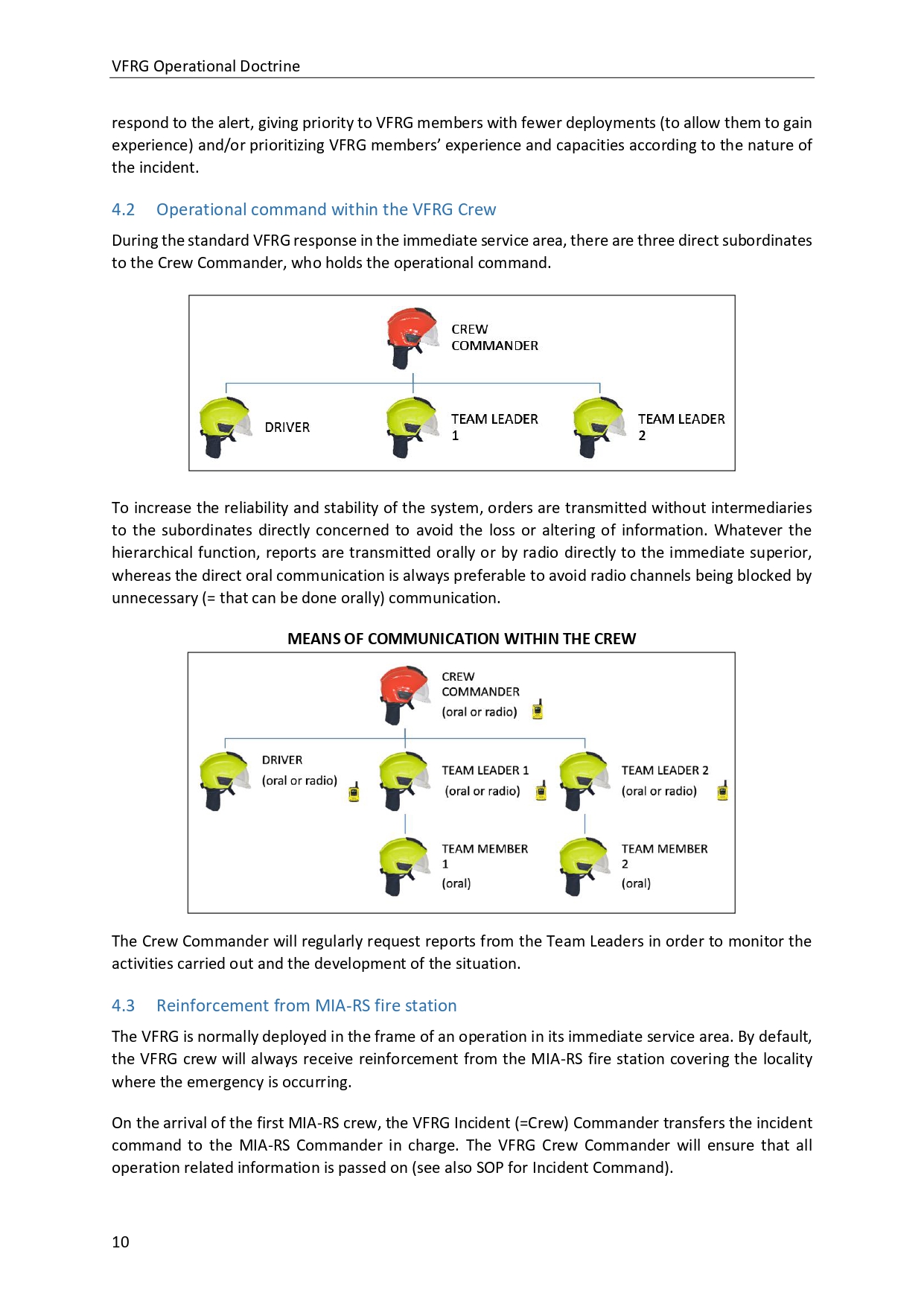 VFRG Operational Doctrine

respond to the alert, giving priority to VFRG members with fewer deployments (to allow them to gain experience) and/or prioritizing VFRG members' experience and capacities according to the nature of the incident.

4.2 Operational command within the VFRG Crew

During the standard VFRG response in the immediate service area, there are three direct subordinates to the Crew Commander, who holds the operational command.

CREW COMMANDER

DRIVER

TEAM LEADER 1

TEAM LEADER 2

To increase the reliability and stability of the system, orders are transmitted without intermediaries to the subordinates directly concerned to avoid the loss or altering of information. Whatever the hierarchical function, reports are transmitted orally or by radio directly to the immediate superior, whereas the direct oral communication is always preferable to avoid radio channels being blocked by unnecessary (= that can be done orally) communication.

MEANS OF COMMUNICATION WITHIN THE CREW

CREW COMMANDER (oral or radio)

DRIVER (oral or radio)

TEAM LEADER 1 (oral or radio)

TEAM LEADER 2 (oral or radio)

TEAM MEMBER 1 (oral)

TEAM MEMBER 2 (oral)

The Crew Commander will regularly request reports from the Team Leaders in order to monitor the activities carried out and the development of the situation.

4.3 Reinforcement from MIA-RS fire station

The VFRG is normally deployed in the frame of an operation in its immediate service area. By default, the VFRG crew will always receive reinforcement from the MIA-RS fire station covering the locality where the emergency is occurring.

On the arrival of the first MIA-RS crew, the VFRG Incident (=Crew) Commander transfers the incident command to the MIA-RS Commander in charge. The VFRG Crew Commander will ensure that all operation related information is passed on (see also SOP for Incident Command).

10